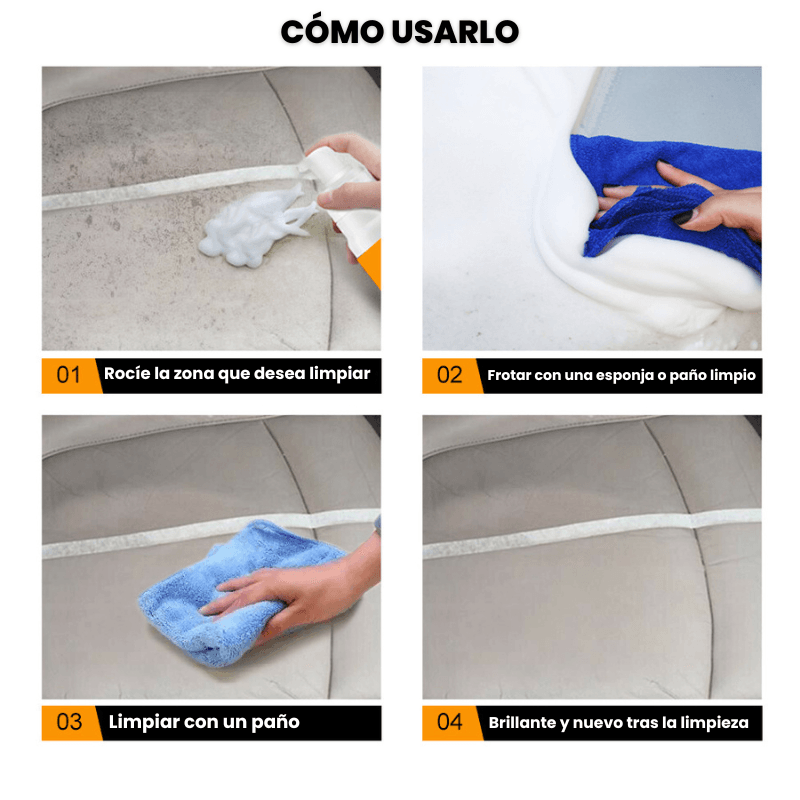 CÓMO USARLO

01 Rocíe la zona que desea limpiar

02 Frotar con una esponja o paño limpio

03 Limpiar con un paño

04 Brillante y nuevo tras la limpieza